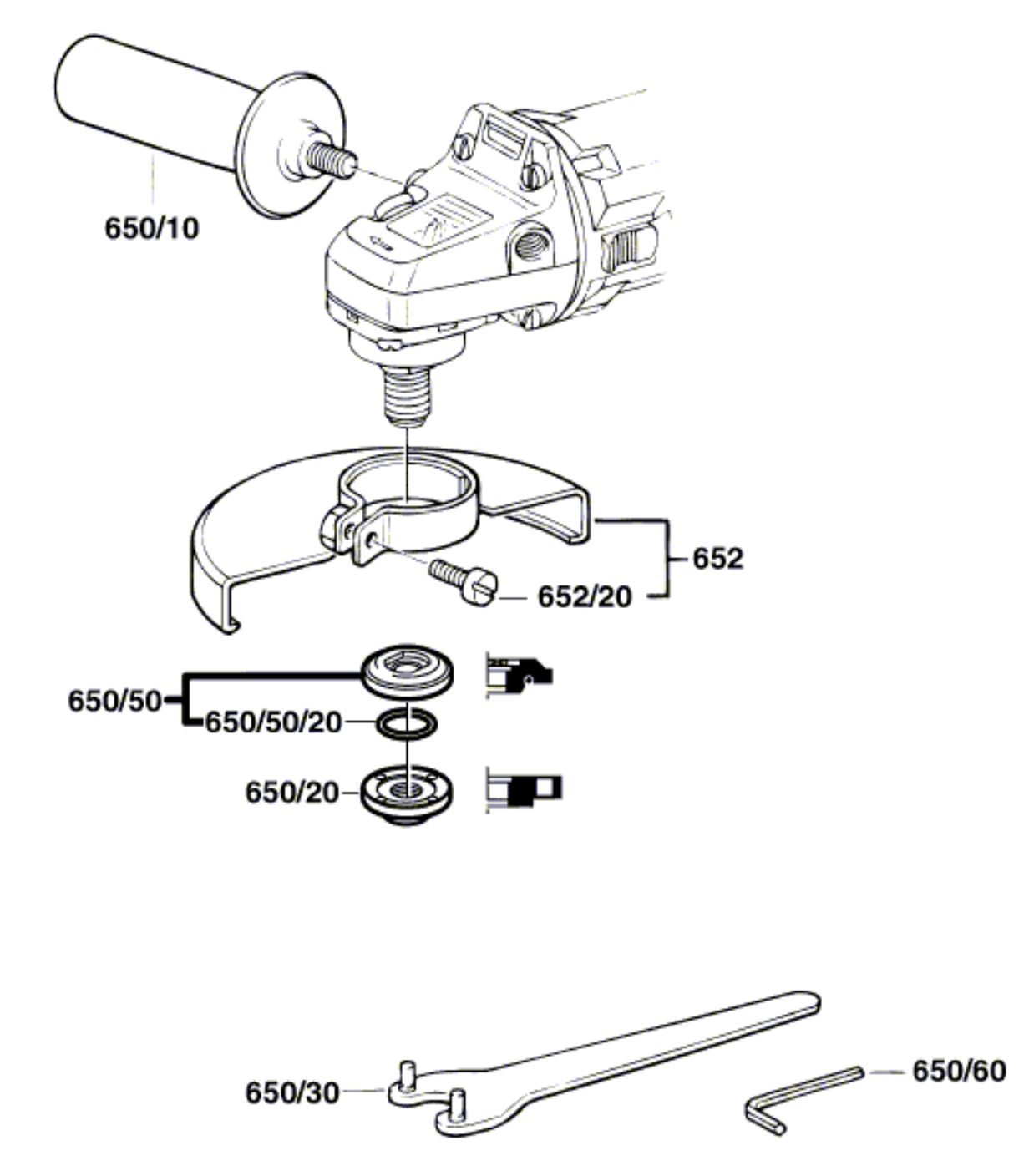 650/10

652

652/20

650/50

650/50/20

650/20

650/30

650/60